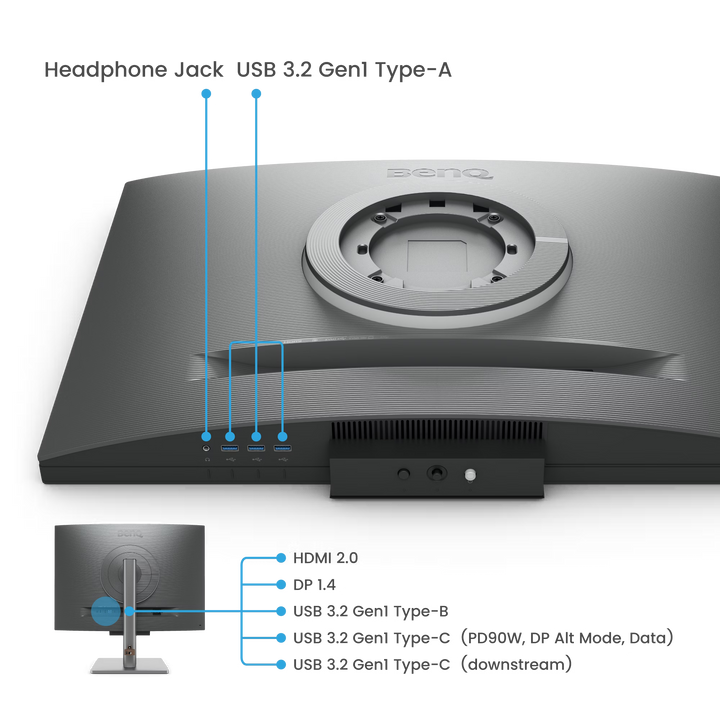 Headphone Jack USB 3.2 Gen1 Type-A

BenQ

BenQ

HDMI 2.0
DP 1.4
USB 3.2 Gen1 Type-B
USB 3.2 Gen1 Type-C (PD90W, DP Alt Mode, Data)
USB 3.2 Gen1 Type-C (downstream)