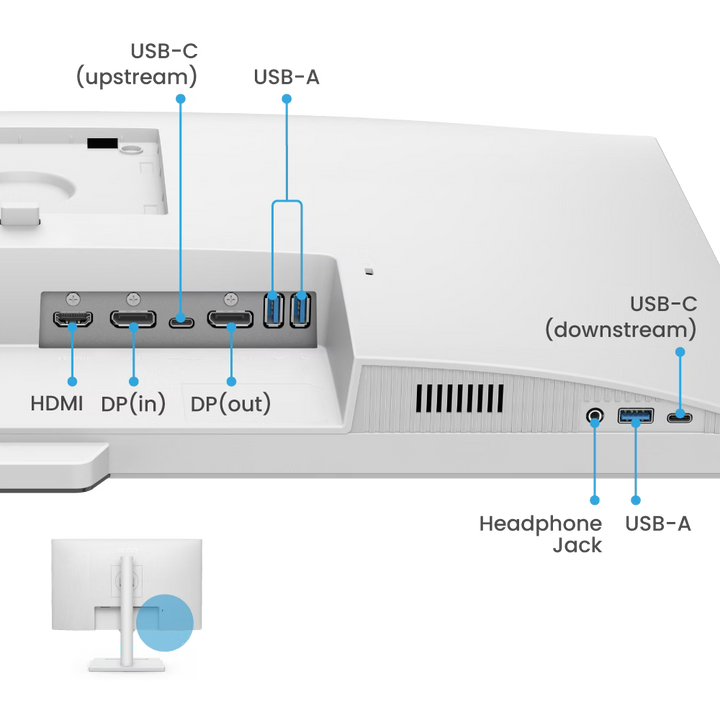 USB-C
(upstream)

USB-A

USB-C
(downstream)

HDMI

DP(in)

DP(out)

Headphone
Jack

USB-A