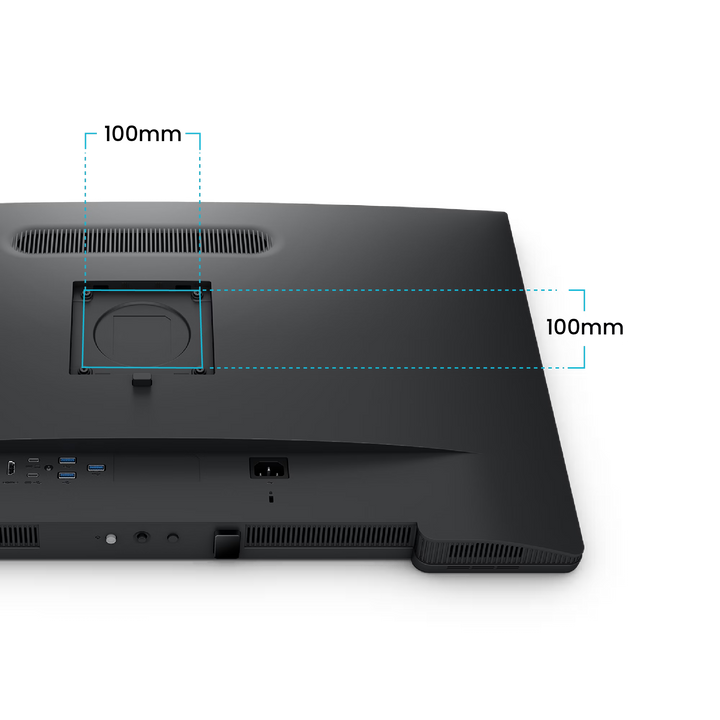 100mm

100mm