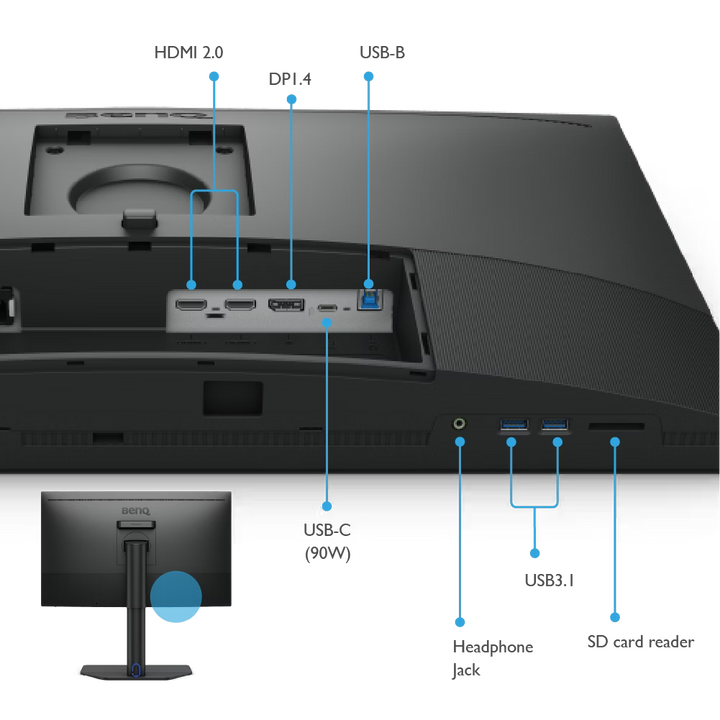 HDMI 2.0

DP1.4

USB-B

BenQ

BenQ

USB-C (90W)

USB3.1

Headphone Jack

SD card reader